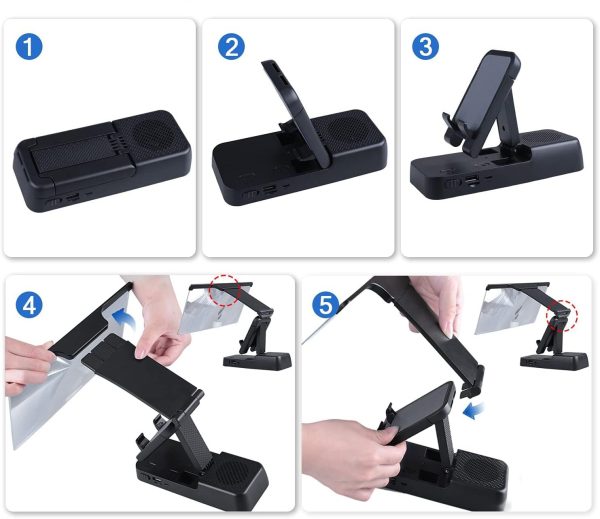 1

2

3

4

5